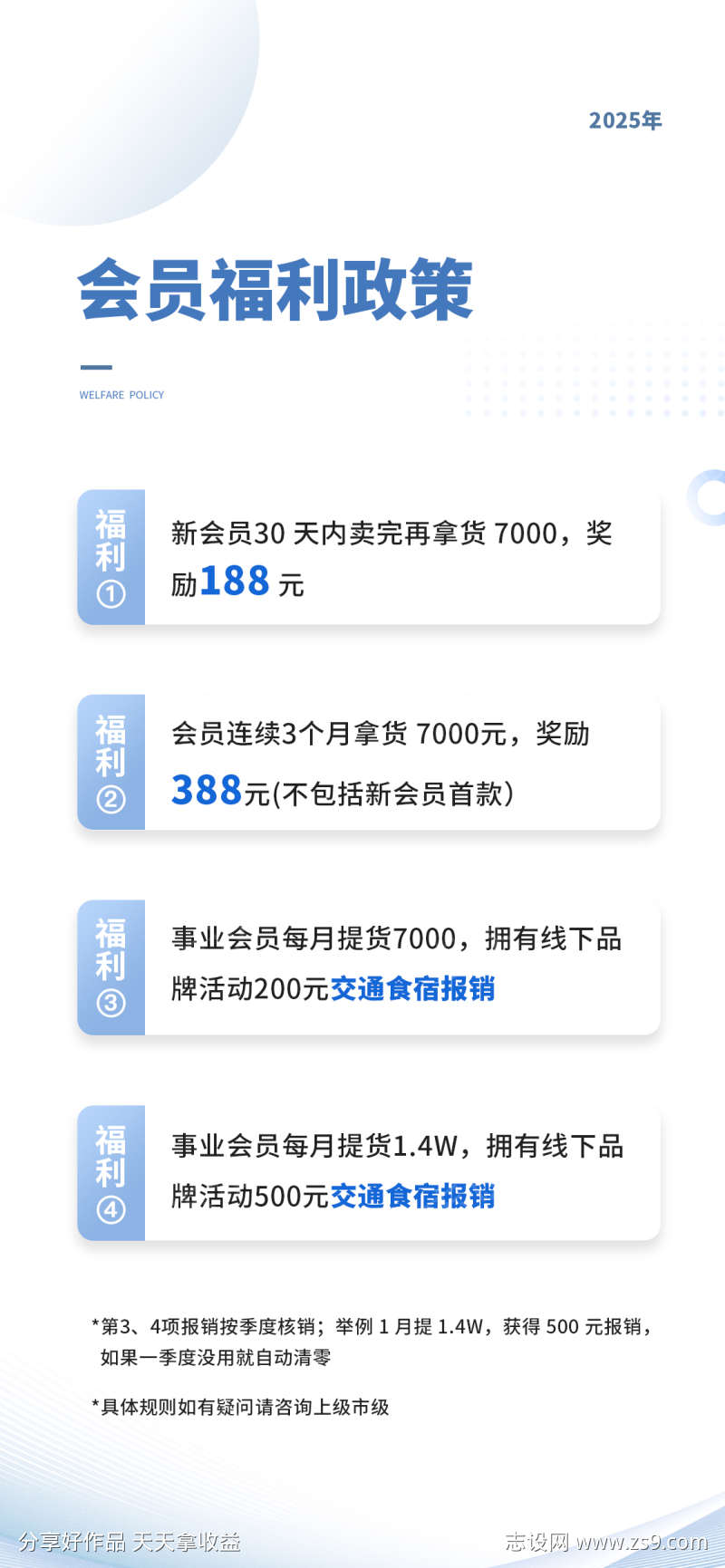 2025年

会员福利政策

WELFARE POLICY

福利①

新会员30 天内卖完再拿货 7000，奖励188 元

福利②

会员连续3个月拿货 7000元，奖励388元(不包括新会员首款)

福利③

事业会员每月提货7000，拥有线下品牌活动200元交通食宿报销

福利④

事业会员每月提货1.4W，拥有线下品牌活动500元交通食宿报销

*第3、4项报销按季度核销；举例 1 月提 1.4W，获得 500 元报销，如果一季度没用就自动清零

*具体规则如有疑问请咨询上级市级

分享好作品 天天拿收益

志设网 www.zs9.com