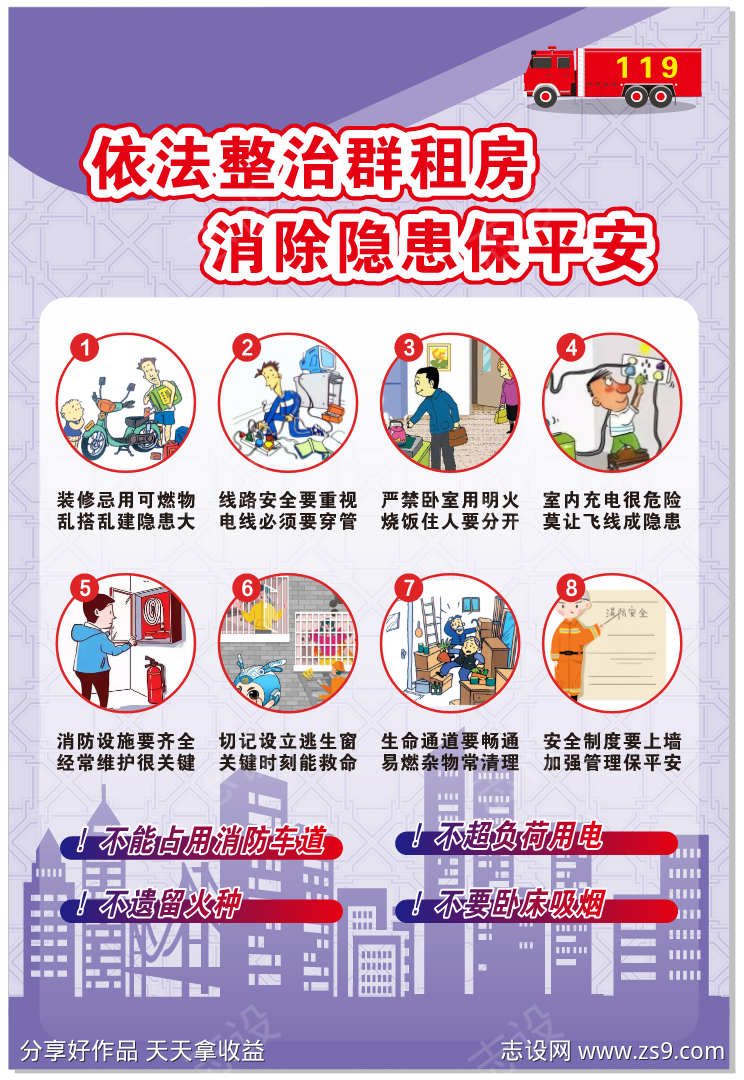 119

依法整治群租房
消除隐患保平安

1
装修忌用可燃物
乱搭乱建隐患大

2
线路安全要重视
电线必须要穿管

3
严禁卧室用明火
烧饭住人要分开

4
室内充电很危险
莫让飞线成隐患

5
消防设施要齐全
经常维护很关键

6
切记设立逃生窗
关键时刻能救命

7
生命通道要畅通
易燃杂物常清理

8
消防安全
安全制度要上墙
加强管理保平安

！不能占用消防车道
！不超负荷用电
！不遗留火种
！不要卧床吸烟

分享好作品 天天拿收益
志设网 www.zs9.com