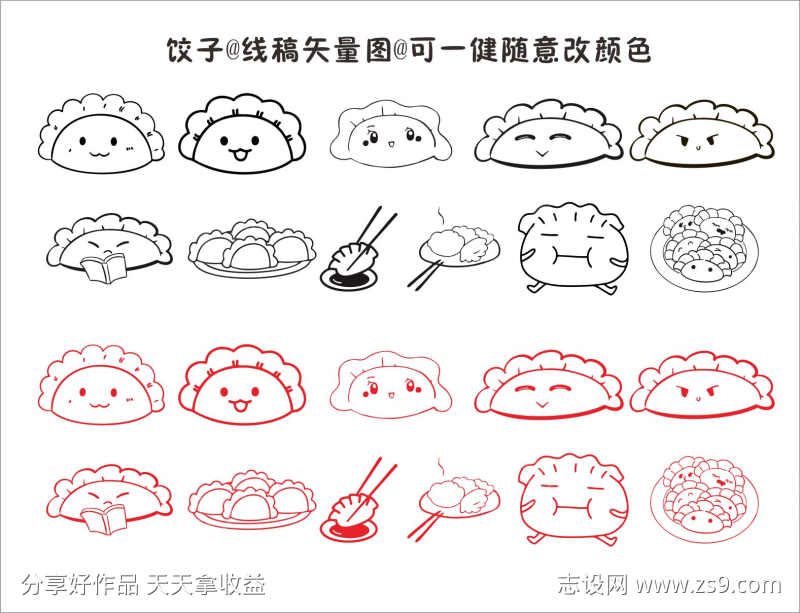 饺子@线稿矢量图@可一健随意改颜色

分享好作品 天天拿收益

志设网 www.zs9.com