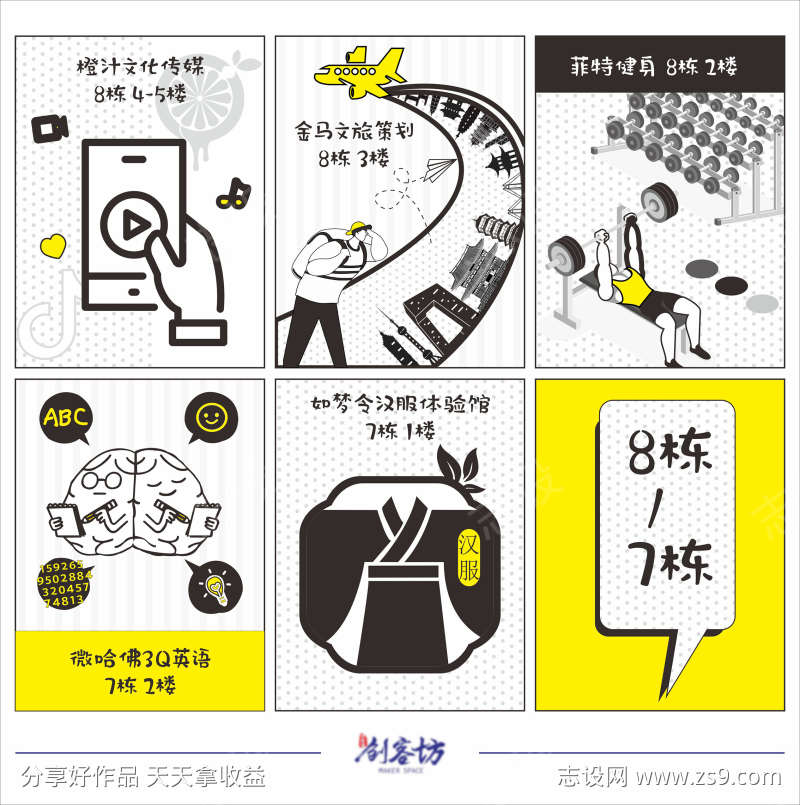 橙汁文化传媒
8栋 4-5楼

金马文旅策划
8栋 3楼

菲特健身 8栋 2楼

ABC

159265
9502884
320457
74813

微哈佛3Q英语
7栋 2楼

如梦令汉服体验馆
7栋 1楼

汉服

8栋
/
7栋

创客坊
MAKER SPACE

分享好作品 天天拿收益

志设网 www.zs9.com