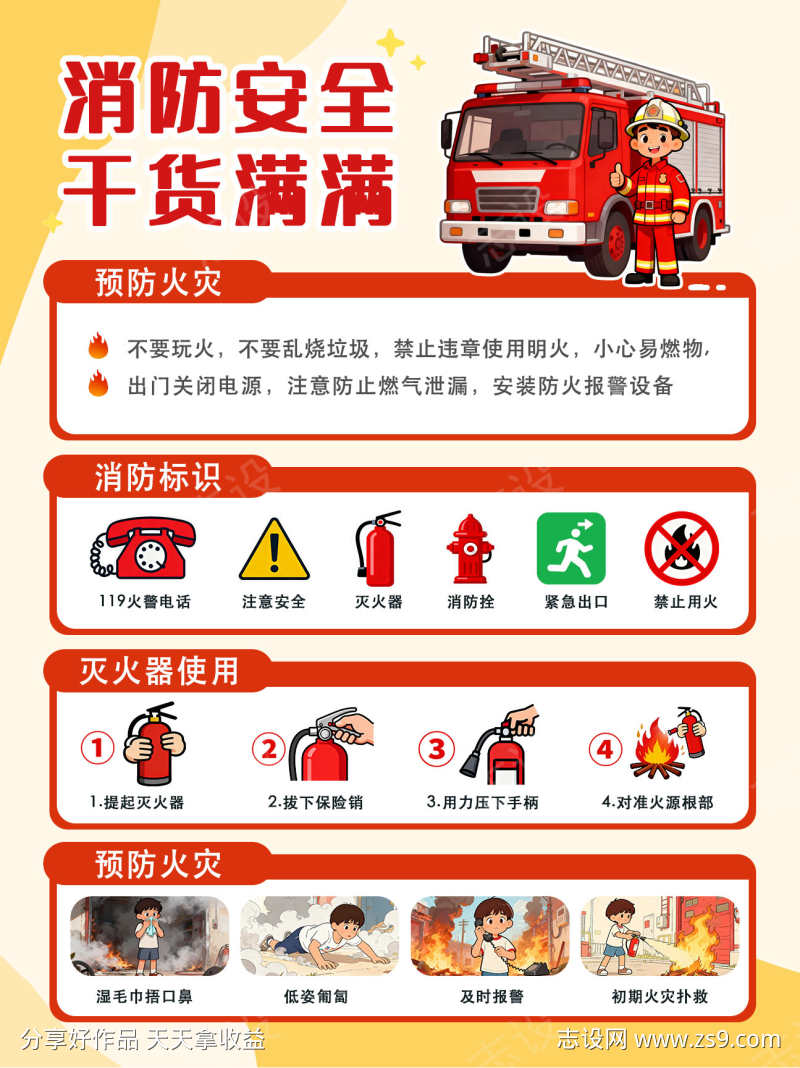 消防安全
干货满满

预防火灾

不要玩火，不要乱烧垃圾，禁止违章使用明火，小心易燃物，
出门关闭电源，注意防止燃气泄漏，安装防火报警设备

消防标识

119火警电话
注意安全
灭火器
消防拴
紧急出口
禁止用火

灭火器使用

①
1.提起灭火器
②
2.拔下保险销
③
3.用力压下手柄
④
4.对准火源根部

预防火灾

湿毛巾捂口鼻
低姿匍匐
及时报警
初期火灾扑救

分享好作品 天天拿收益
志设网 www.zs9.com